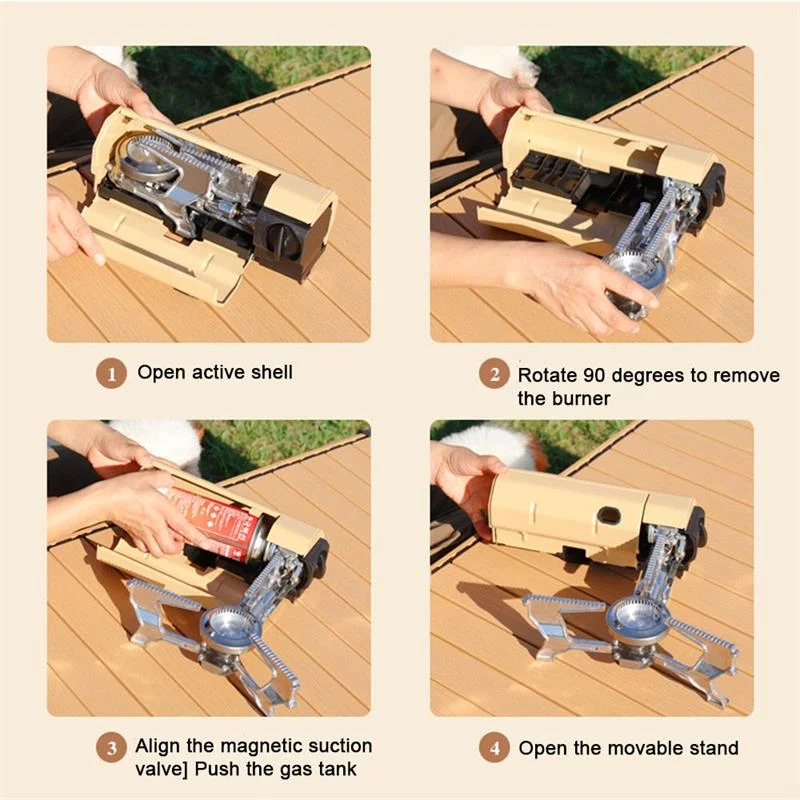 1 Open active shell

2 Rotate 90 degrees to remove the burner

3 Align the magnetic suction valve] Push the gas tank

4 Open the movable stand