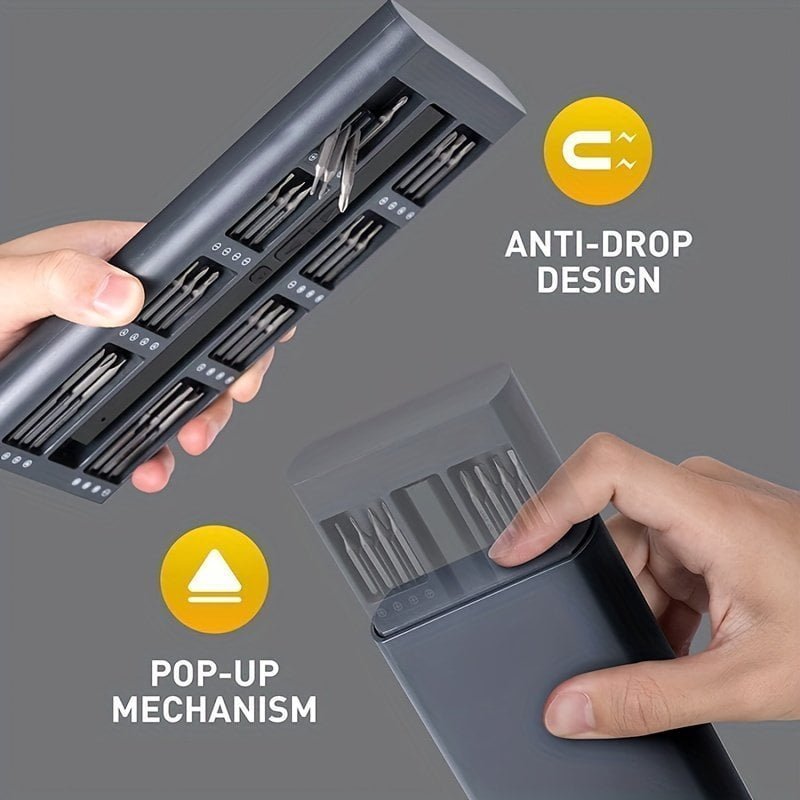 ANTI-DROP
DESIGN

POP-UP
MECHANISM